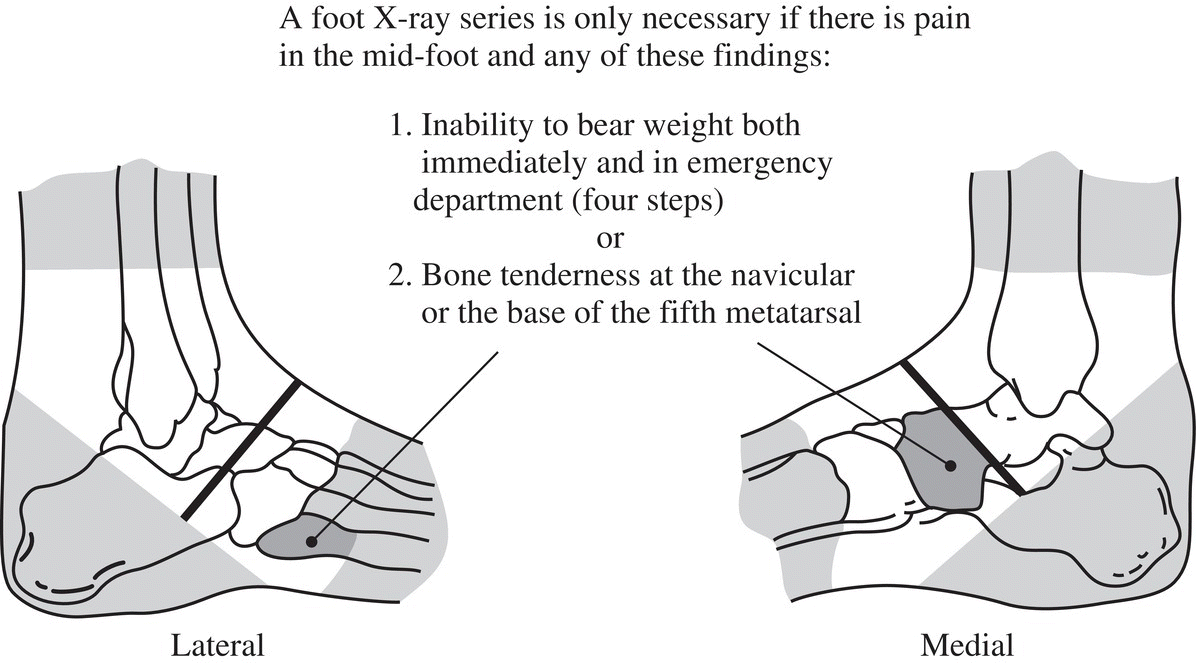 A foot X-ray series is only necessary if there is pain in the mid-foot and any of these findings:

1. Inability to bear weight both immediately and in emergency department (four steps)
or
2. Bone tenderness at the navicular or the base of the fifth metatarsal

Lateral

Medial