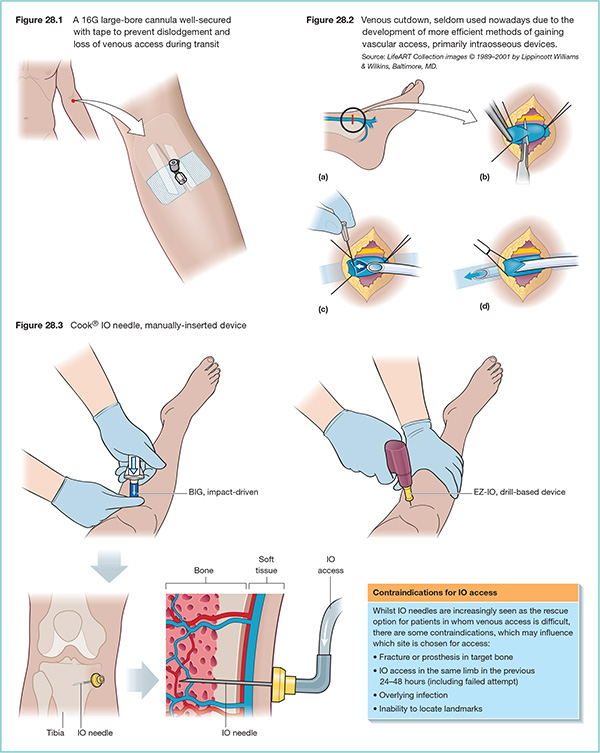 Figure 28.1 A 16G large-bore cannula well-secured with tape to prevent dislodgement and loss of venous access during transit

Figure 28.2 Venous cutdown, seldom used nowadays due to the development of more efficient methods of gaining vascular access, primarily intraosseous devices.
Source: LifeART Collection images © 1989–2001 by Lippincott Williams & Wilkins, Baltimore, MD.

(a)

(b)

(c)

(d)

Figure 28.3 Cook® IO needle, manually-inserted device

BIG, impact-driven

EZ-IO, drill-based device

Bone

Soft tissue

IO access

Tibia

IO needle

IO needle

Contraindications for IO access

Whilst IO needles are increasingly seen as the rescue option for patients in whom venous access is difficult, there are some contraindications, which may influence which site is chosen for access:
• Fracture or prosthesis in target bone
• IO access in the same limb in the previous 24–48 hours (including failed attempt)
• Overlying infection
• Inability to locate landmarks