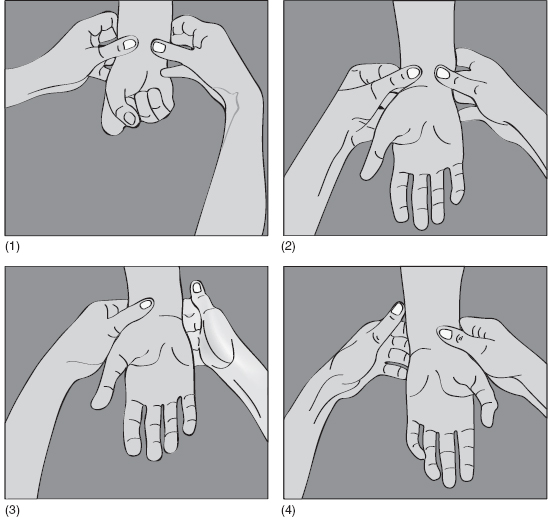 (1)

(2)

(3)

(4)