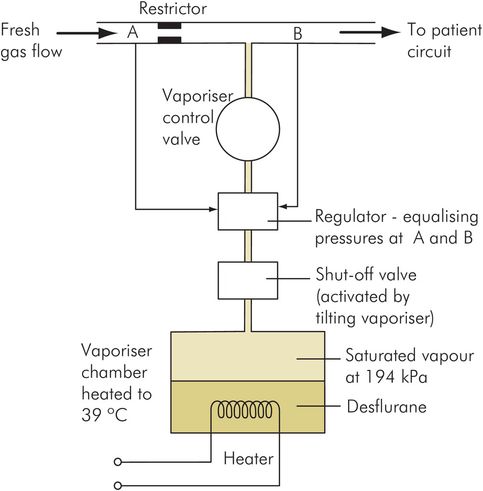 Restrictor

Fresh gas flow

A

B

To patient circuit

Vaporiser control valve

Regulator - equalising pressures at A and B

Shut-off valve (activated by tilting vaporiser)

Vaporiser chamber heated to 39 °C

Saturated vapour at 194 kPa

Desflurane

Heater