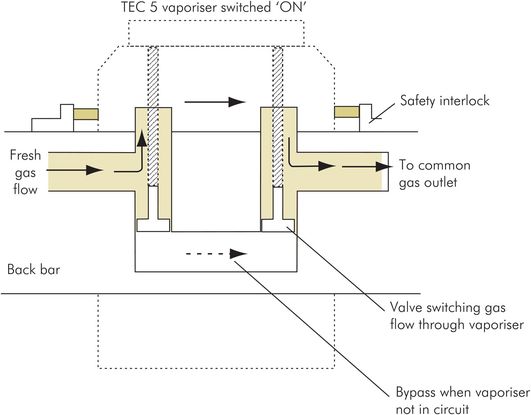 TEC 5 vaporiser switched 'ON'

Safety interlock

Fresh gas flow

To common gas outlet

Back bar

Valve switching gas flow through vaporiser

Bypass when vaporiser not in circuit