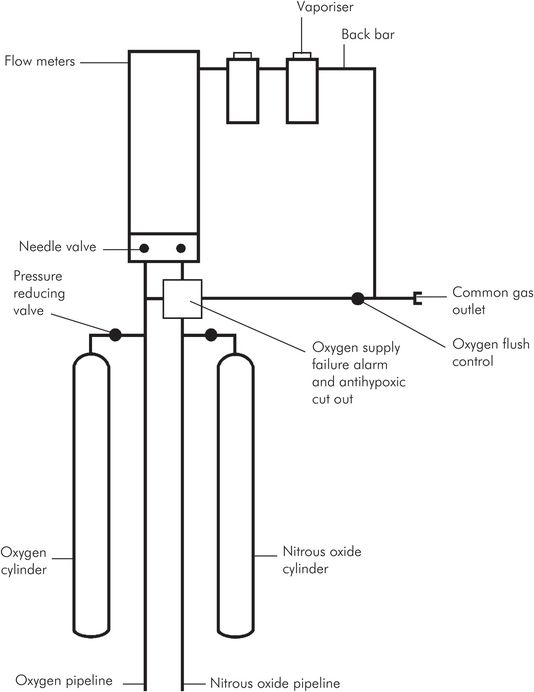 Vaporiser
Back bar
Flow meters
Needle valve
Pressure reducing valve
Common gas outlet
Oxygen flush control
Oxygen supply failure alarm and antihypoxic cut out
Oxygen cylinder
Nitrous oxide cylinder
Oxygen pipeline
Nitrous oxide pipeline