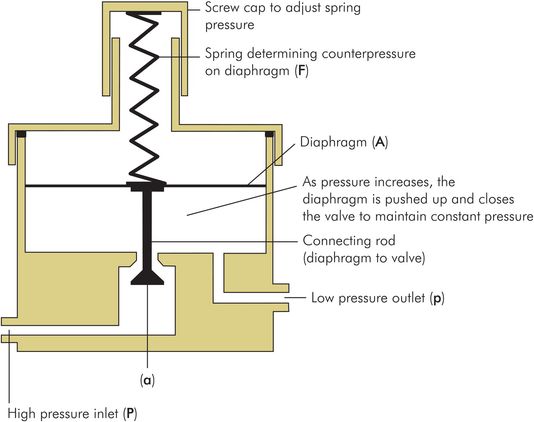 Screw cap to adjust spring pressure

Spring determining counterpressure on diaphragm (F)

Diaphragm (A)

As pressure increases, the diaphragm is pushed up and closes the valve to maintain constant pressure

Connecting rod (diaphragm to valve)

Low pressure outlet (p)

(a)

High pressure inlet (P)