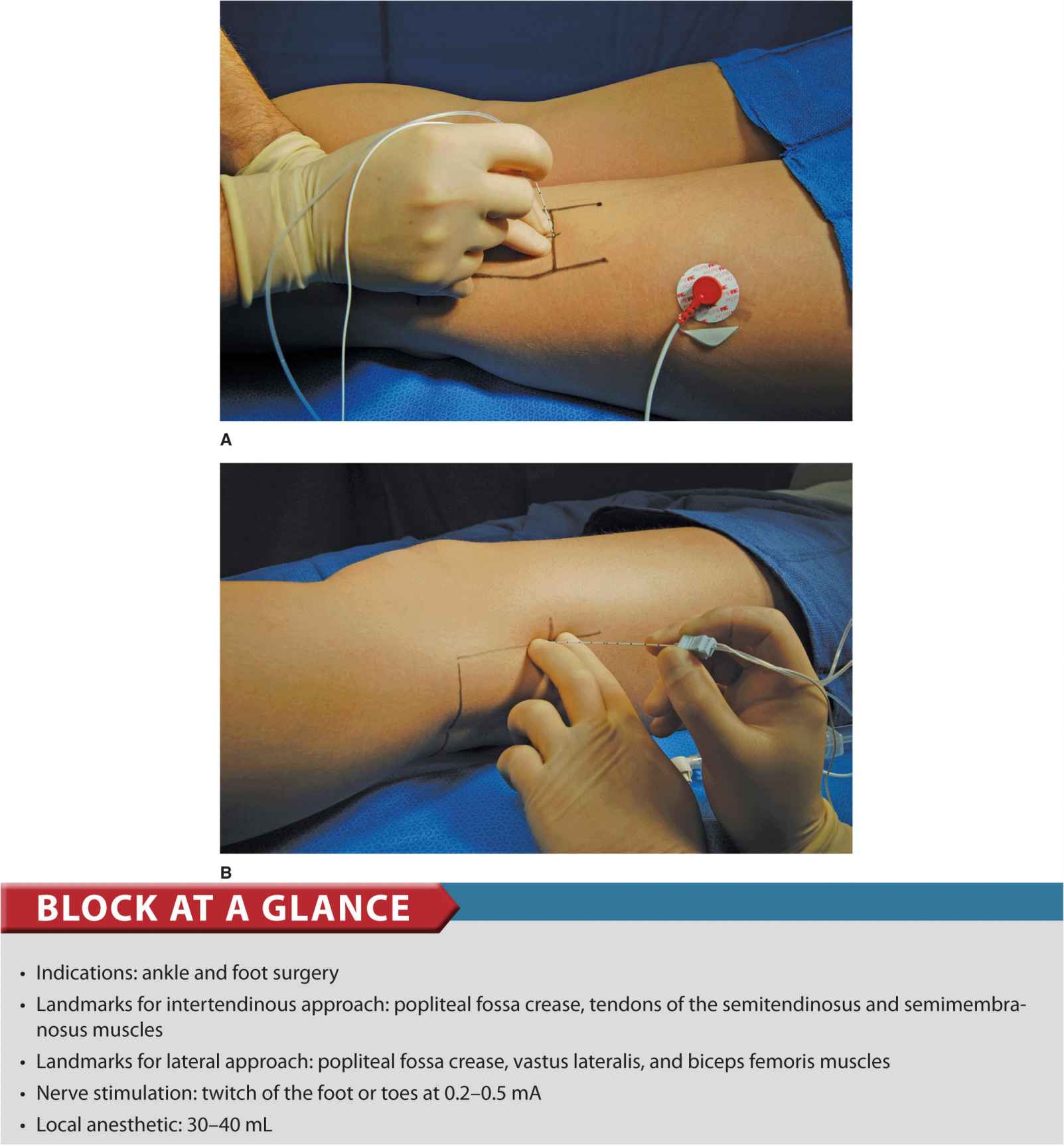 A

B

BLOCK AT A GLANCE

• Indications: ankle and foot surgery
• Landmarks for intertendinous approach: popliteal fossa crease, tendons of the semitendinosus and semimembranosus muscles
• Landmarks for lateral approach: popliteal fossa crease, vastus lateralis, and biceps femoris muscles
• Nerve stimulation: twitch of the foot or toes at 0.2–0.5 mA
• Local anesthetic: 30–40 mL