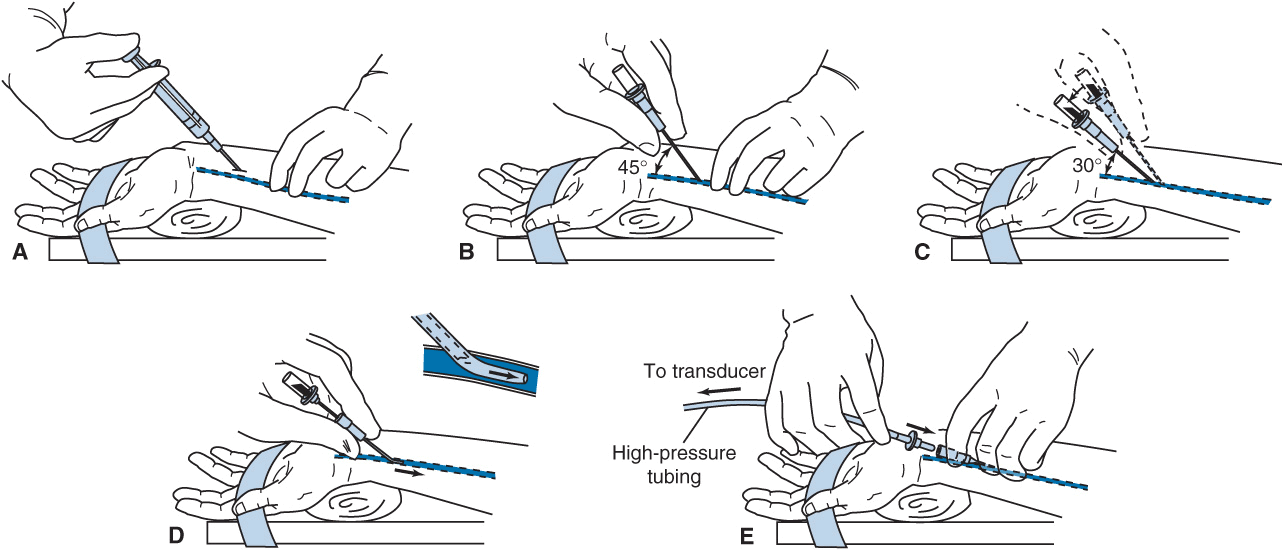 A

45°

B

30°

C

D

To transducer

High-pressure tubing

E