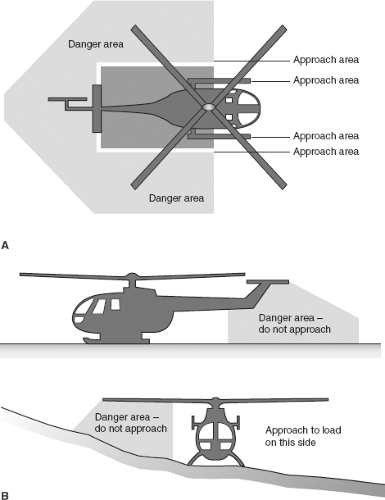 Danger area

Approach area
Approach area
Approach area
Approach area

Danger area

A

Danger area – do not approach

Danger area – do not approach

Approach to load on this side

B