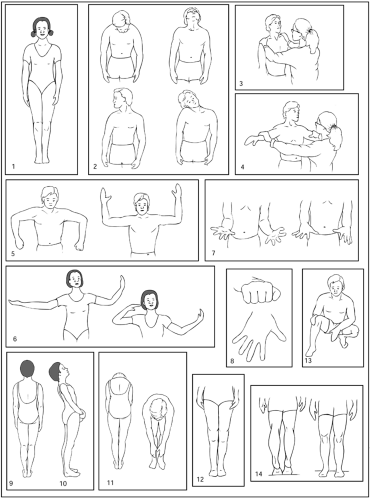 1
2
3
4
5
7
6
8
13
9
10
11
12
14