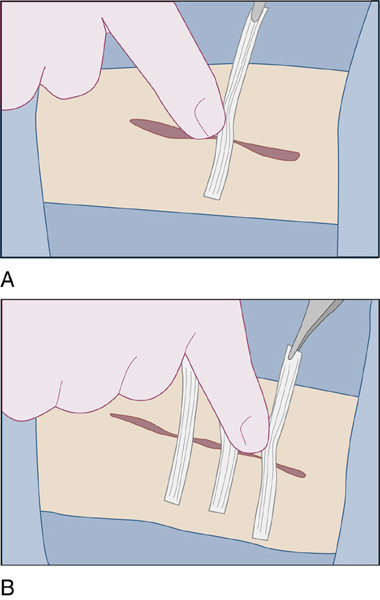 A

B