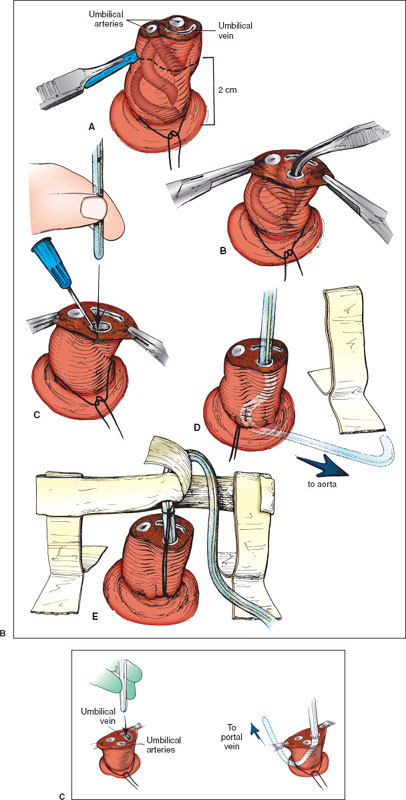 Umbilical arteries
Umbilical vein
2 cm
A
B
C
D
to aorta
E
B
Umbilical vein
Umbilical arteries
To portal vein
C