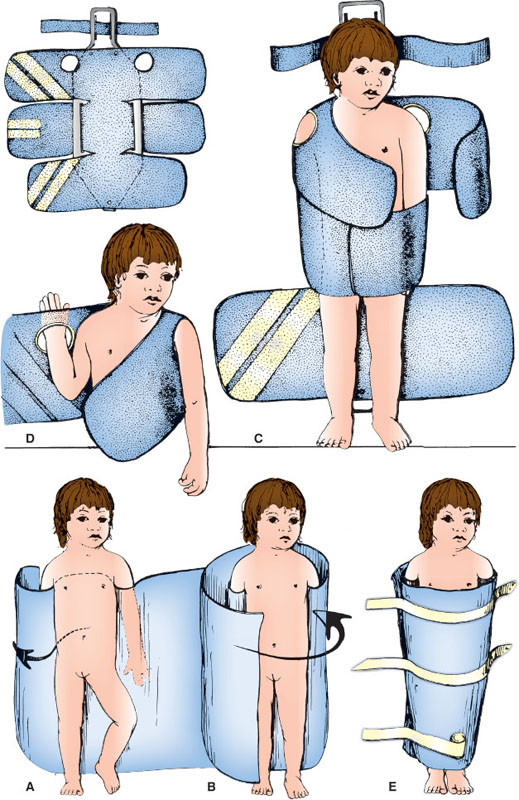 D

C

A

B

E