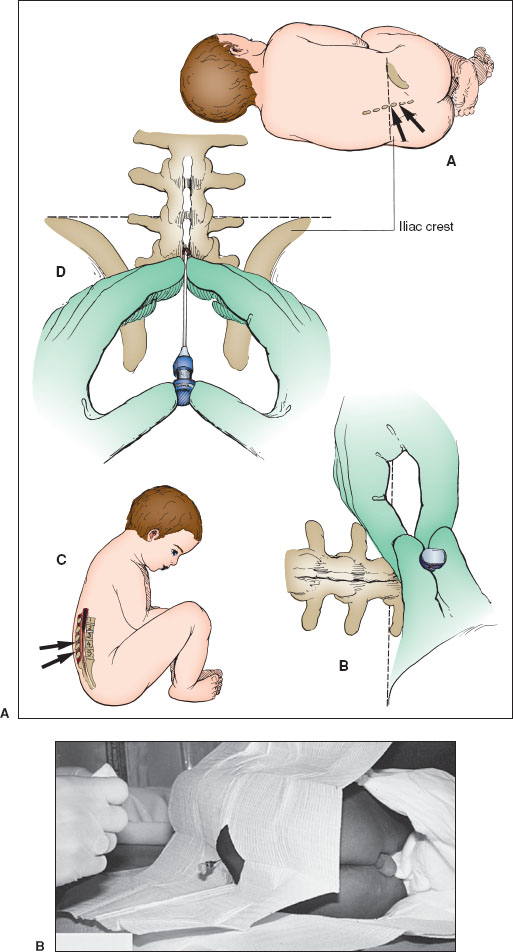 A

Iliac crest

D

C

B

A

B