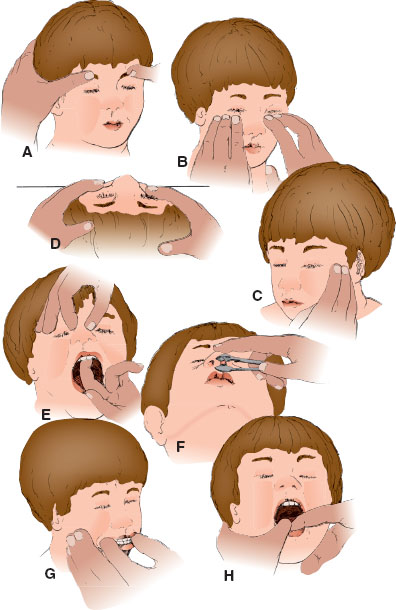 A

B

D

C

E

F

G

H