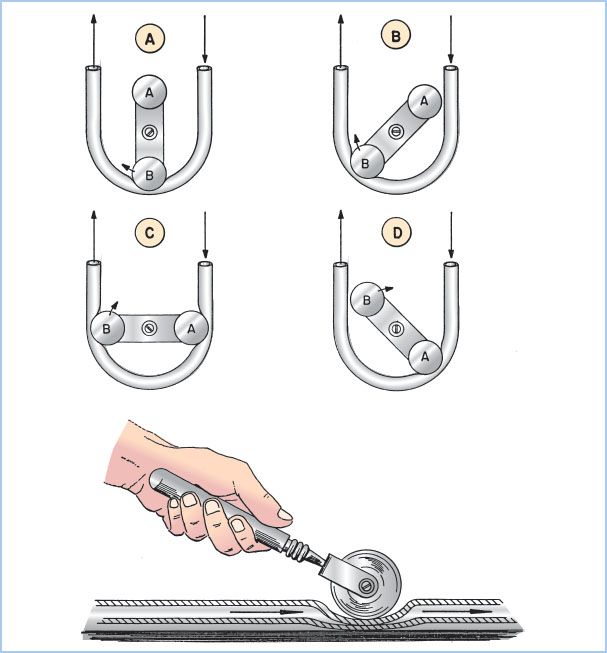 A
A
B
B
A
B
C
B
A
D
B
A