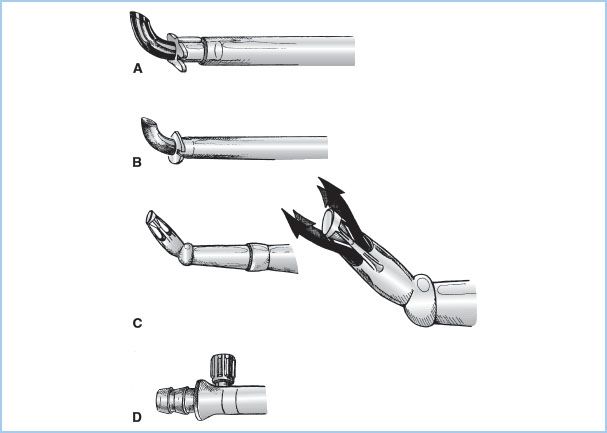 A

B

C

D