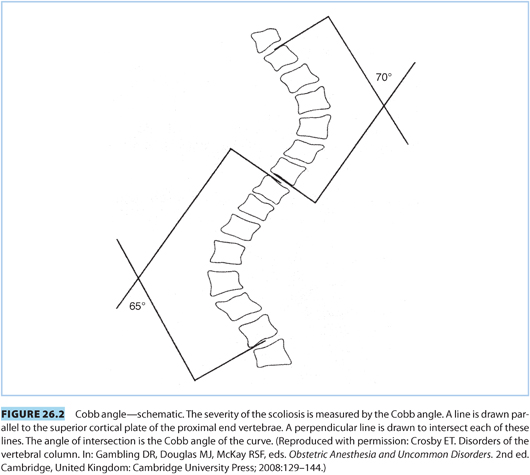 70°

65°

FIGURE 26.2 Cobb angle—schematic. The severity of the scoliosis is measured by the Cobb angle. A line is drawn parallel to the superior cortical plate of the proximal end vertebrae. A perpendicular line is drawn to intersect each of these lines. The angle of intersection is the Cobb angle of the curve. (Reproduced with permission: Crosby ET. Disorders of the vertebral column. In: Gambling DR, Douglas MJ, McKay RSF, eds. Obstetric Anesthesia and Uncommon Disorders. 2nd ed. Cambridge, United Kingdom: Cambridge University Press; 2008:129–144.)