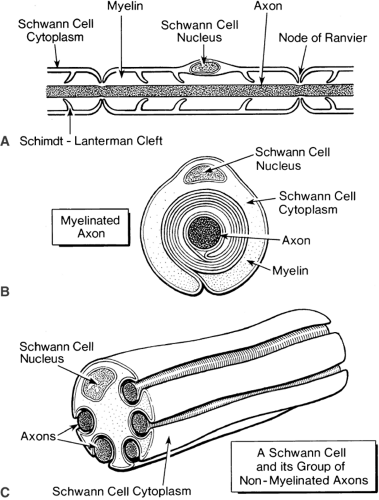 Schwann Cell Cytoplasm
Myelin
Schwann Cell Nucleus
Axon
Node of Ranvier

A Schimdt - Lanterman Cleft

Schwann Cell Nucleus
Schwann Cell Cytoplasm
Myelinated Axon
Axon
Myelin

B

Schwann Cell Nucleus
Axons
A Schwann Cell and its Group of Non-Myelinated Axons

C Schwann Cell Cytoplasm