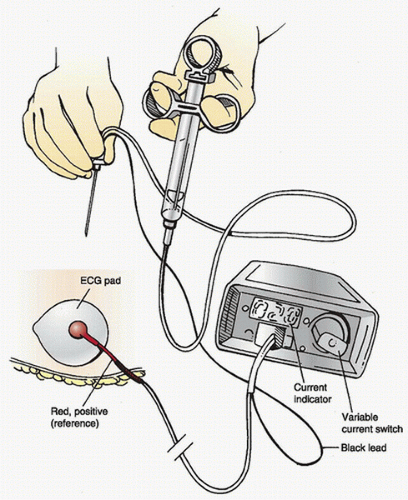 ECG pad

Red, positive (reference)

Current indicator

Variable current switch

Black lead