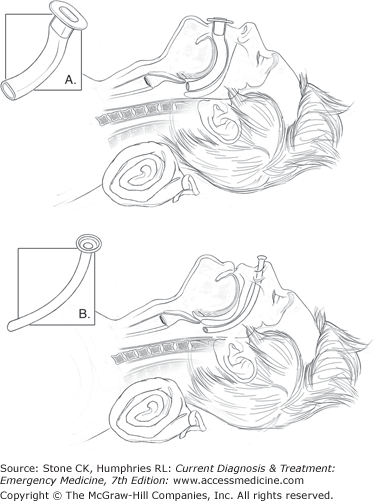 A.

B.

Source: Stone CK, Humphries RL: Current Diagnosis & Treatment: Emergency Medicine, 7th Edition: www.accessmedicine.com
Copyright © The McGraw-Hill Companies, Inc. All rights reserved.