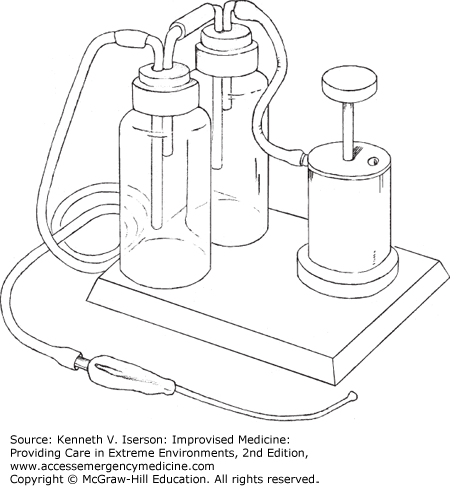 Source: Kenneth V. Iserson: Improvised Medicine: Providing Care in Extreme Environments, 2nd Edition, www.accessemergencymedicine.com
Copyright © McGraw-Hill Education. All rights reserved.