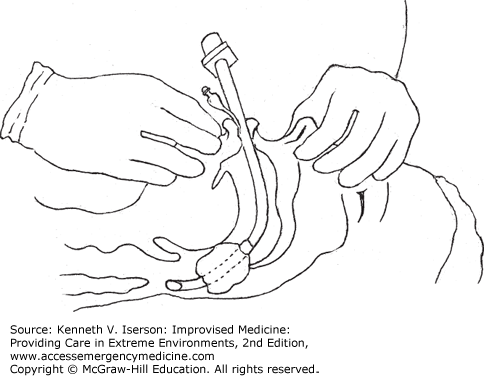 Source: Kenneth V. Iserson: Improvised Medicine: Providing Care in Extreme Environments, 2nd Edition, www.accessemergencymedicine.com
Copyright © McGraw-Hill Education. All rights reserved.