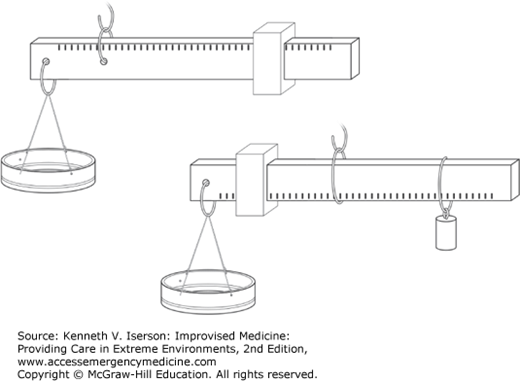 Source: Kenneth V. Iserson: Improvised Medicine: Providing Care in Extreme Environments, 2nd Edition, www.accessemergencymedicine.com
Copyright © McGraw-Hill Education. All rights reserved.