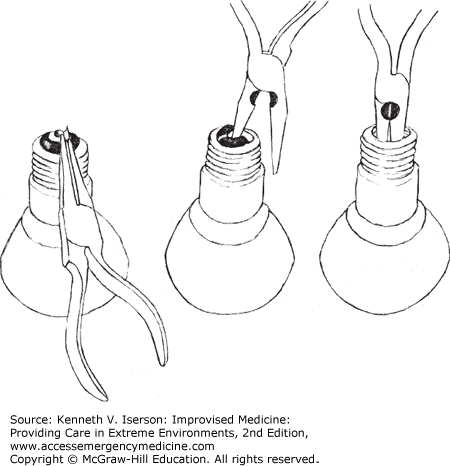 Source: Kenneth V. Iserson: Improvised Medicine: Providing Care in Extreme Environments, 2nd Edition, www.accessemergencymedicine.com
Copyright © McGraw-Hill Education. All rights reserved.