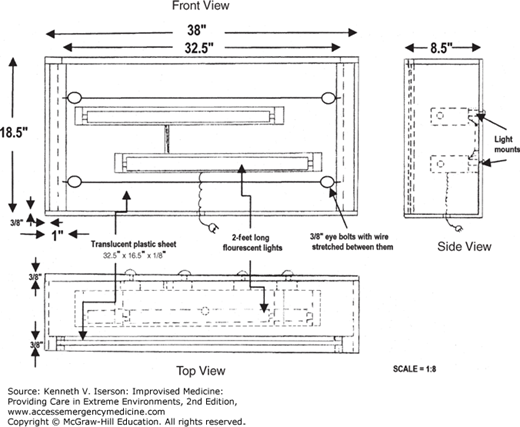 Front View

38"

32.5"

8.5"

18.5"

Light mounts

3/8"

1"

Translucent plastic sheet
32.5" x 16.5" x 1/8"

2-feet long flourescent lights

3/8" eye bolts with wire stretched between them

Side View

3/8"

3/8"

Top View

SCALE = 1:8

Source: Kenneth V. Iserson: Improvised Medicine: Providing Care in Extreme Environments, 2nd Edition, www.accessemergencymedicine.com
Copyright © McGraw-Hill Education. All rights reserved.