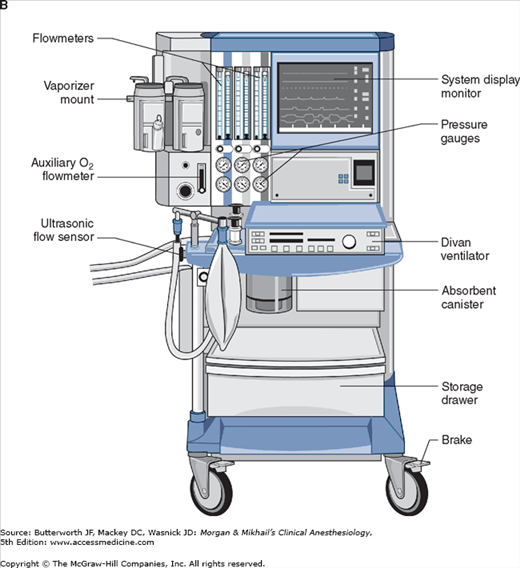 B

Flowmeters

Vaporizer mount

Auxiliary $O_2$ flowmeter

Ultrasonic flow sensor

System display monitor

Pressure gauges

Divan ventilator

Absorbent canister

Storage drawer

Brake

Source: Butterworth JF, Mackey DC, Wasnick JD: Morgan & Mikhail's Clinical Anesthesiology, 5th Edition: www.accessmedicine.com

Copyright © The McGraw-Hill Companies, Inc. All rights reserved.