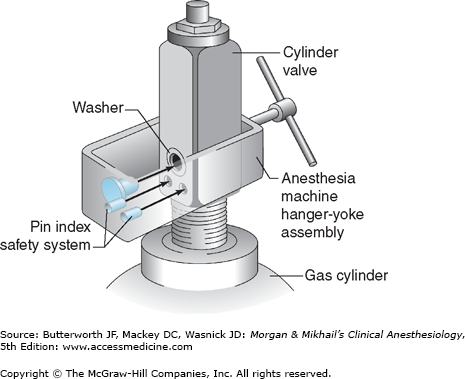 Cylinder valve

Washer

Anesthesia machine hanger-yoke assembly

Pin index safety system

Gas cylinder

Source: Butterworth JF, Mackey DC, Wasnick JD: Morgan & Mikhail's Clinical Anesthesiology, 5th Edition: www.accessmedicine.com

Copyright © The McGraw-Hill Companies, Inc. All rights reserved.