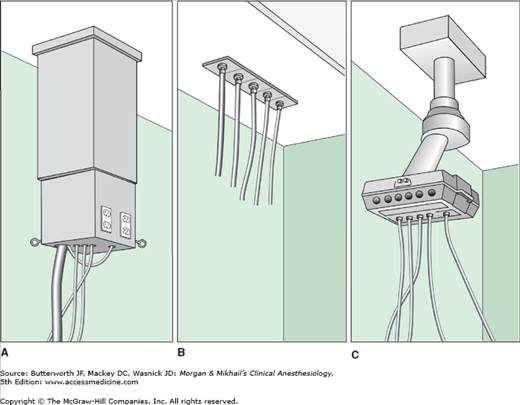 A

B

C

Source: Butterworth JF, Mackey DC, Wasnick JD: Morgan & Mikhail's Clinical Anesthesiology, 5th Edition: www.accessmedicine.com

Copyright © The McGraw-Hill Companies, Inc. All rights reserved.