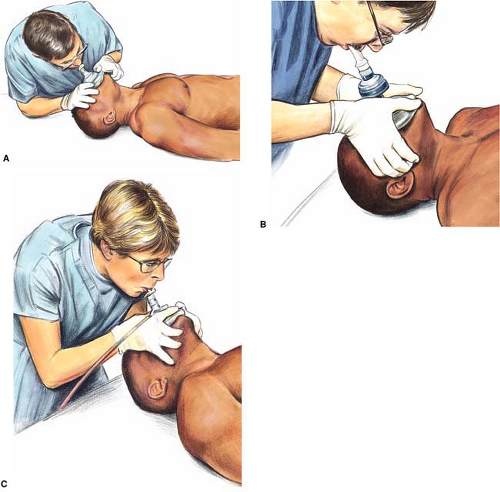 A

B

C