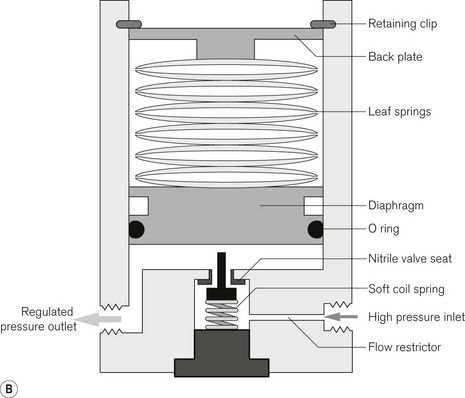 Retaining clip
Back plate
Leaf springs
Diaphragm
O ring
Nitrile valve seat
Soft coil spring
Regulated pressure outlet
High pressure inlet
Flow restrictor
B